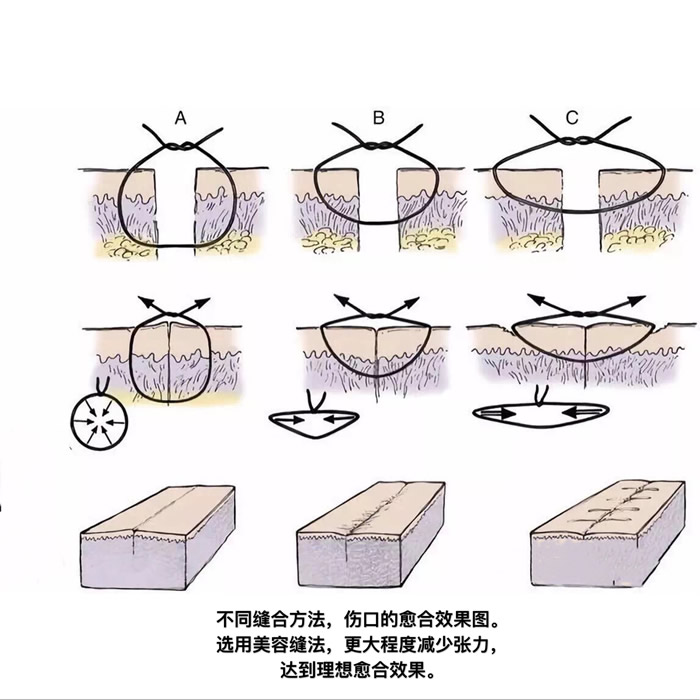 A

B

C

不同缝合方法，伤口的愈合效果图。
选用美容缝法，更大程度减少张力，
达到理想愈合效果。